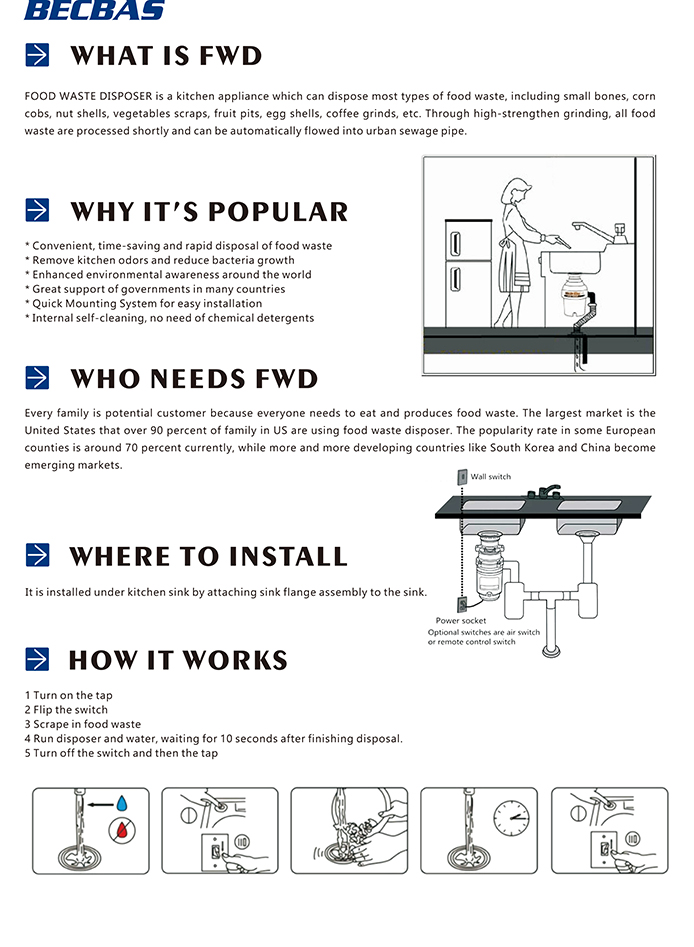 BECBAS

WHAT IS FWD

FOOD WASTE DISPOSER is a kitchen appliance which can dispose most types of food waste, including small bones, corn cobs, nut shells, vegetables scraps, fruit pits, egg shells, coffee grinds, etc. Through high-strengthen grinding, all food waste are processed shortly and can be automatically flowed into urban sewage pipe.

WHY IT'S POPULAR

* Convenient, time-saving and rapid disposal of food waste
* Remove kitchen odors and reduce bacteria growth
* Enhanced environmental awareness around the world
* Great support of governments in many countries
* Quick Mounting System for easy installation
* Internal self-cleaning, no need of chemical detergents

WHO NEEDS FWD

Every family is potential customer because everyone needs to eat and produces food waste. The largest market is the United States that over 90 percent of family in US are using food waste disposer. The popularity rate in some European counties is around 70 percent currently, while more and more developing countries like South Korea and China become emerging markets.

Wall switch

WHERE TO INSTALL

It is installed under kitchen sink by attaching sink flange assembly to the sink.

Power socket
Optional switches are air switch or remote control switch

HOW IT WORKS

1 Turn on the tap
2 Flip the switch
3 Scrape in food waste
4 Run disposer and water, waiting for 10 seconds after finishing disposal.
5 Turn off the switch and then the tap