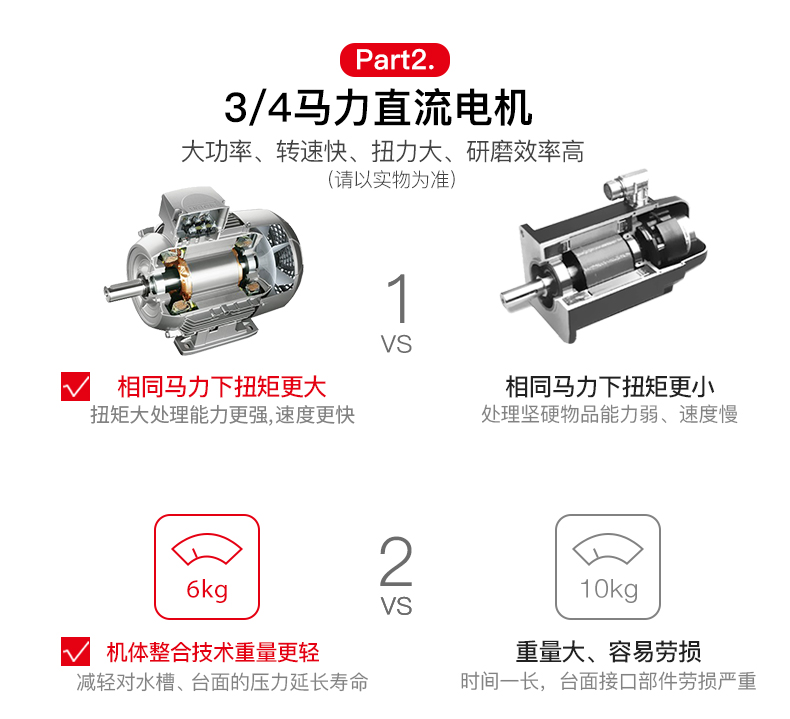 Part2.

3/4马力直流电机

大功率、转速快、扭力大、研磨效率高
（请以实物为准）

1
VS

相同马力下扭矩更大
扭矩大处理能力更强,速度更快

相同马力下扭矩更小
处理坚硬物品能力弱、速度慢

6kg

2
VS

10kg

机体整合技术重量更轻
减轻对水槽、台面的压力延长寿命

重量大、容易劳损
时间一长，台面接口部件劳损严重